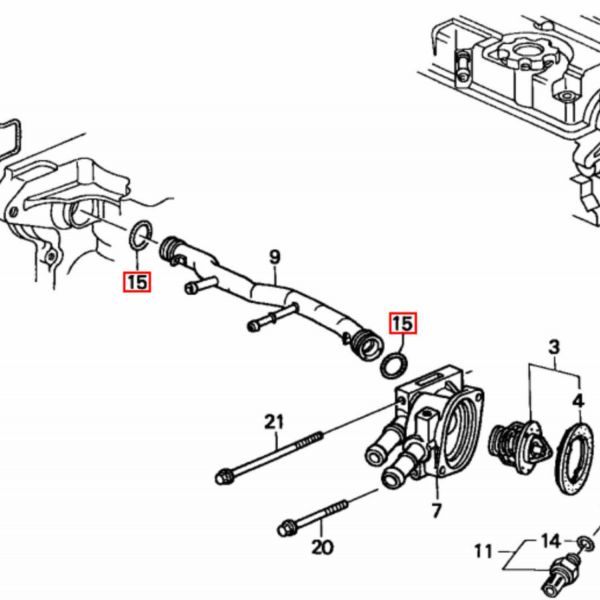 15
9
15
3
4
21
7
20
11
14